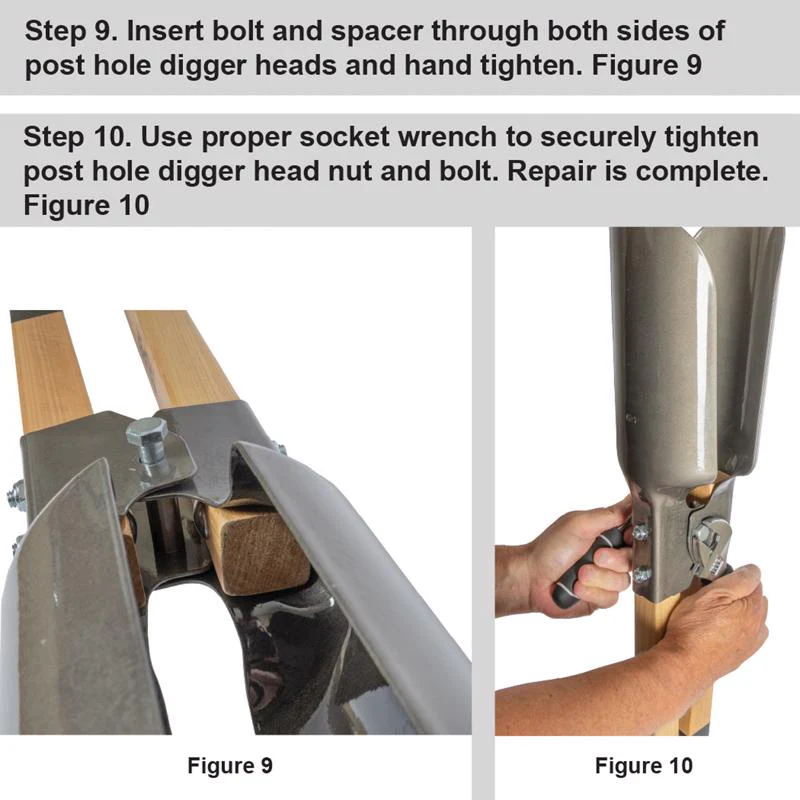 Step 9. Insert bolt and spacer through both sides of post hole digger heads and hand tighten. Figure 9

Step 10. Use proper socket wrench to securely tighten post hole digger head nut and bolt. Repair is complete. Figure 10

Figure 9

Figure 10